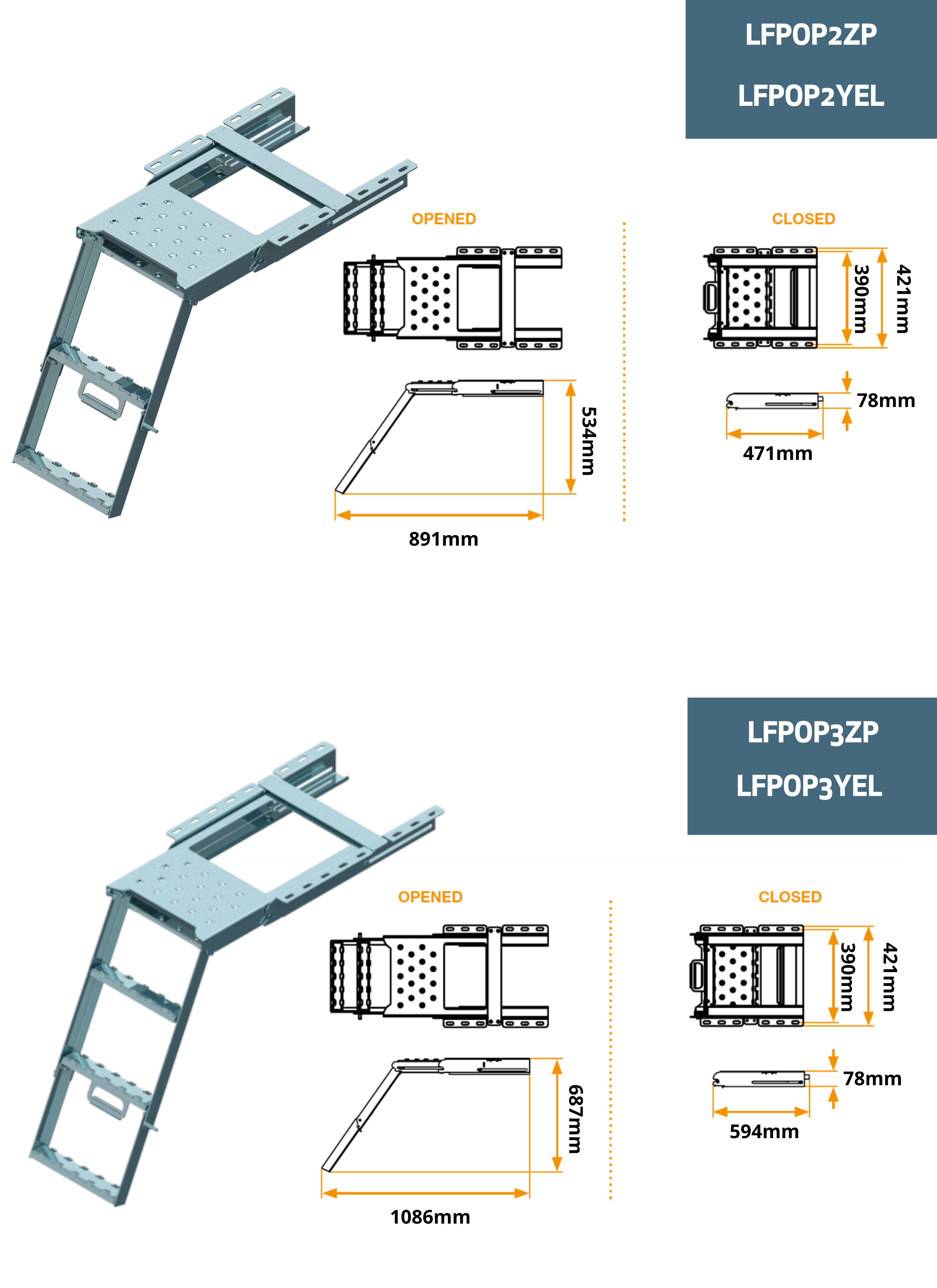 LFPOP2ZP

LFPOP2YEL

OPENED

534mm

891mm

CLOSED

390mm

421mm

78mm

471mm

LFPOP3ZP

LFPOP3YEL

OPENED

687mm

1086mm

CLOSED

390mm

421mm

78mm

594mm